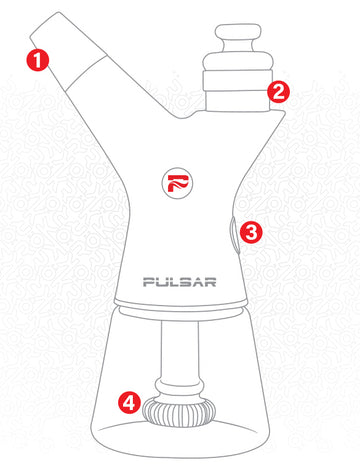 1
2
3
PULSAR
4