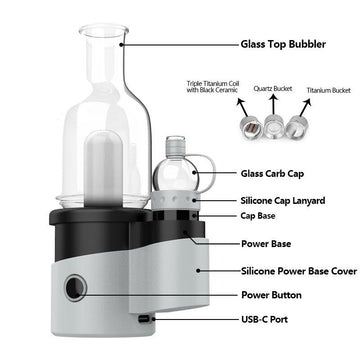 Glass Top Bubbler

Triple Titanium Coil with Black Ceramic

Quartz Bucket

Titanium Bucket

Glass Carb Cap

Silicone Cap Lanyard

Cap Base

Power Base

Silicone Power Base Cover

Power Button

USB-C Port