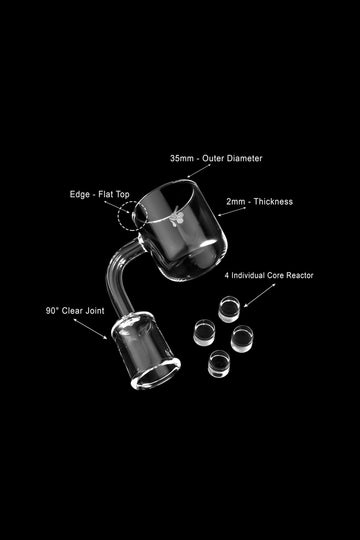 35mm - Outer Diameter

Edge - Flat Top

2mm - Thickness

4 Individual Core Reactor

90° Clear Joint