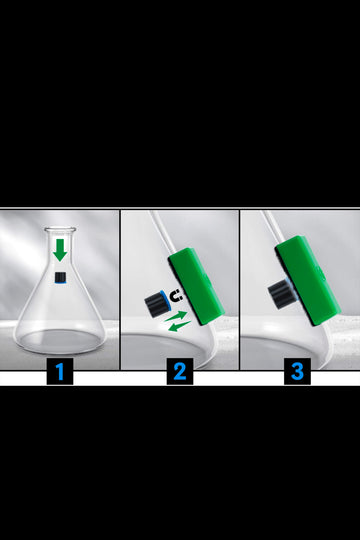 1

2

3