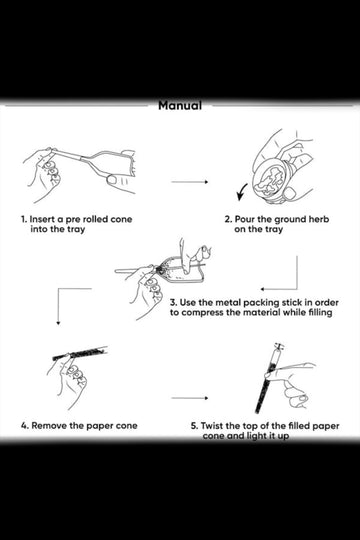 Manual

1. Insert a pre rolled cone into the tray

2. Pour the ground herb on the tray

3. Use the metal packing stick in order to compress the material while filling

4. Remove the paper cone

5. Twist the top of the filled paper cone and light it up